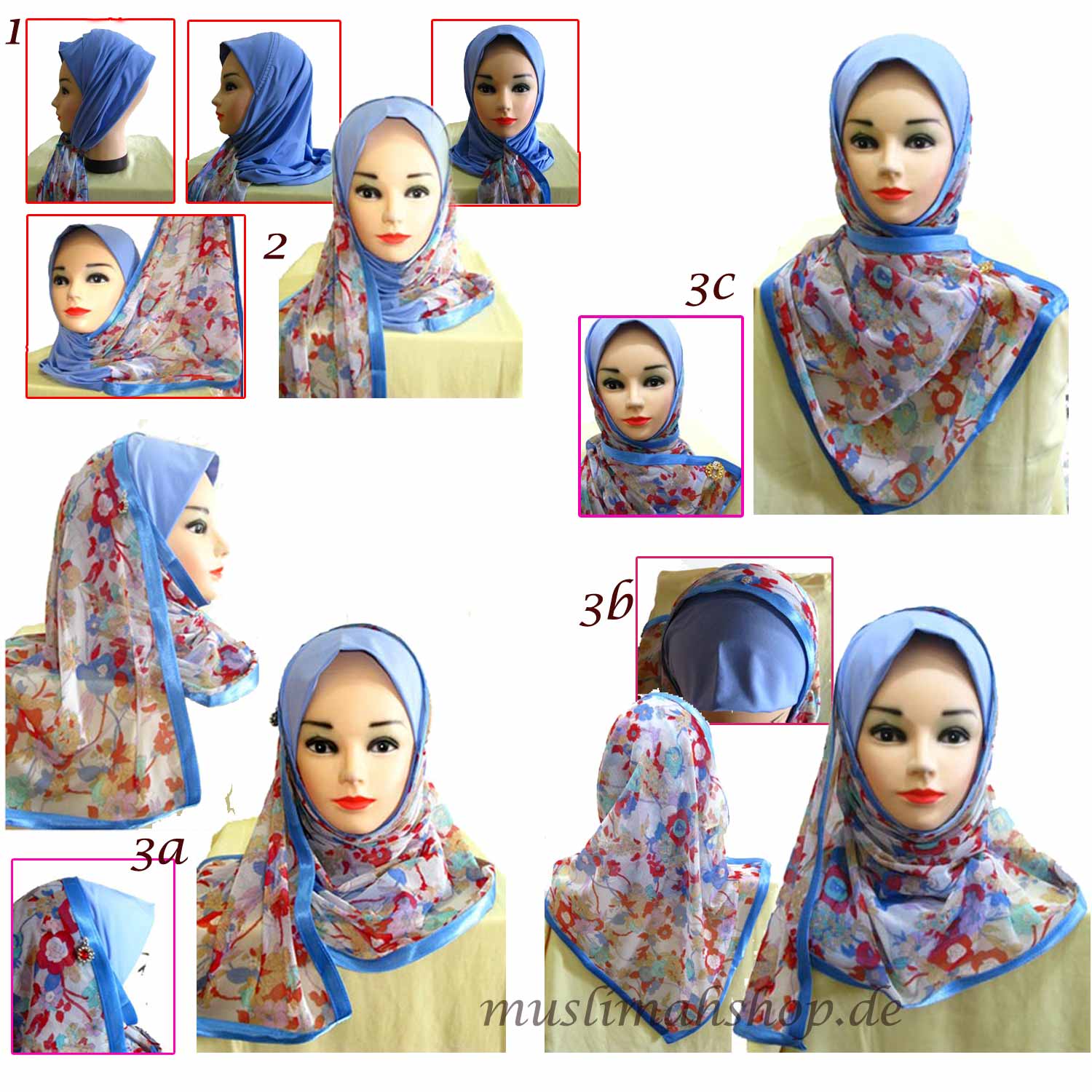 1

2

3c

3b

3a

muslimahshop.de